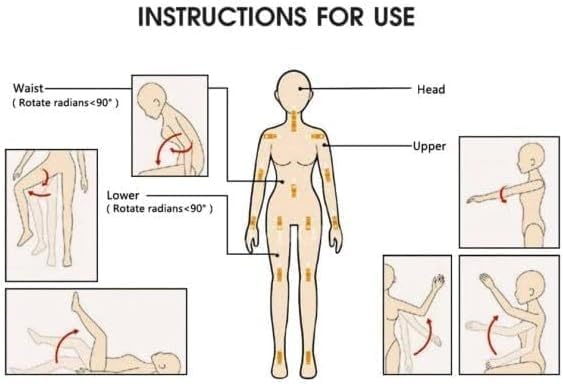 INSTRUCTIONS FOR USE

Waist
( Rotate radians<90° )

Head

Upper

Lower
( Rotate radians<90° )